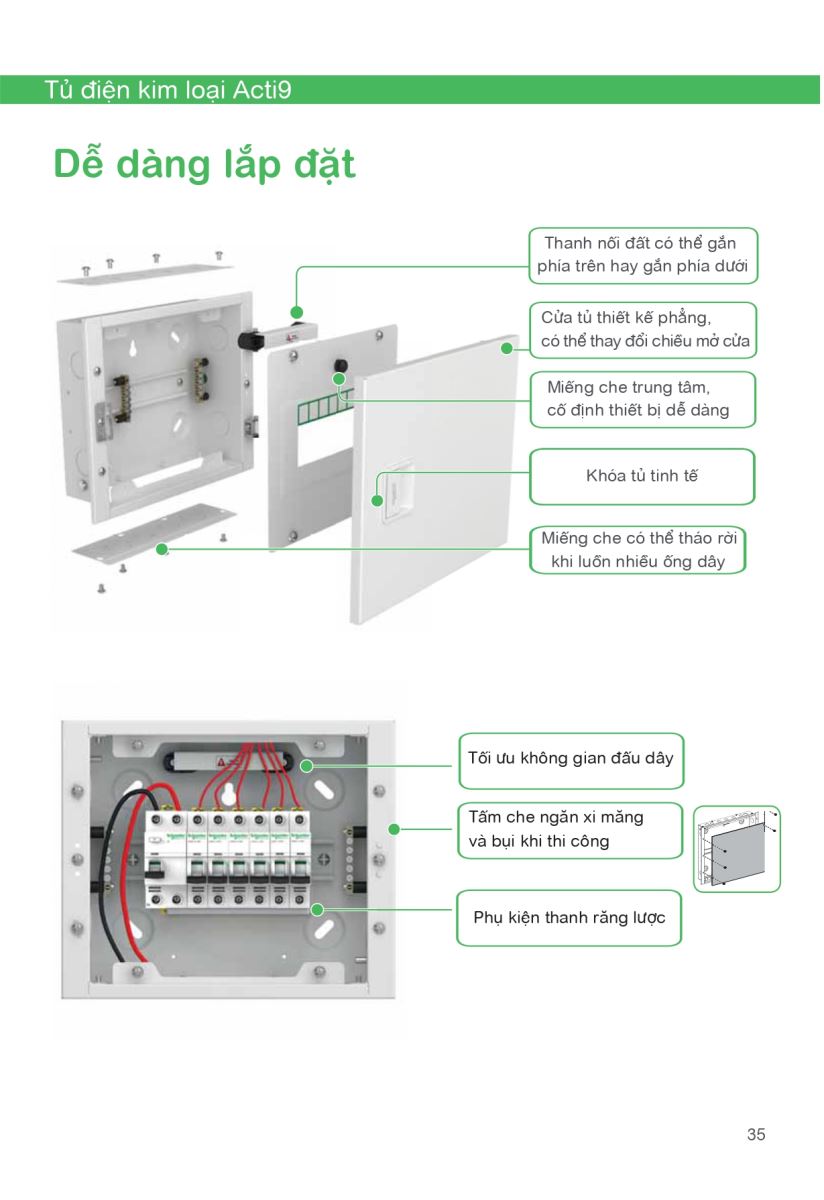 Tủ điện kim loại Acti9

Dễ dàng lắp đặt

Thanh nối đất có thể gắn phía trên hay gắn phía dưới

Cửa tủ thiết kế phẳng, có thể thay đổi chiều mở cửa

Miếng che trung tâm, cố định thiết bị dễ dàng

Khóa tủ tinh tế

Miếng che có thể tháo rời khi luồn nhiều ống dây

Tối ưu không gian đấu dây

Tấm che ngăn xi măng và bụi khi thi công

Phụ kiện thanh răng lược

35